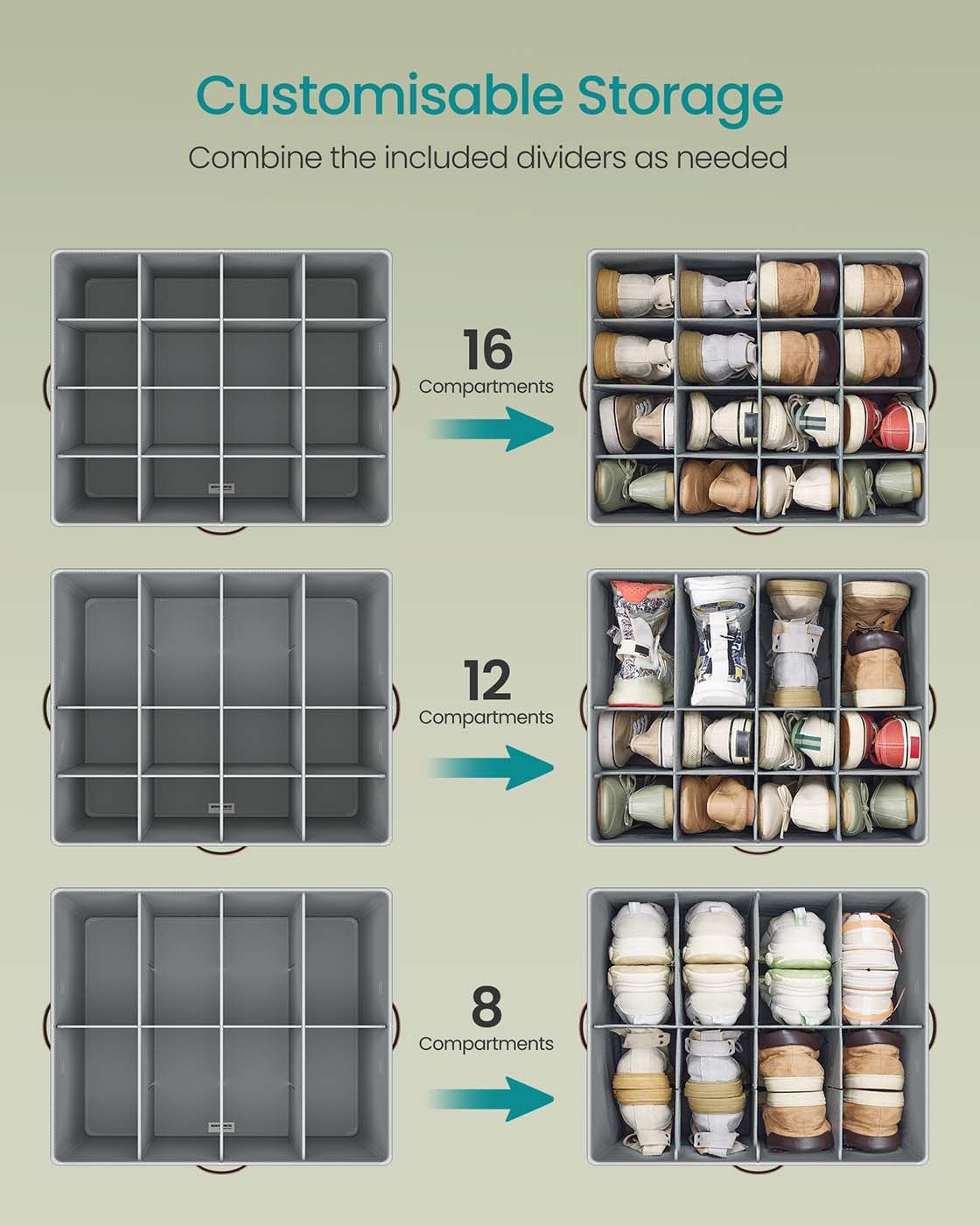 Customisable Storage

Combine the included dividers as needed

16
Compartments

12
Compartments

8
Compartments