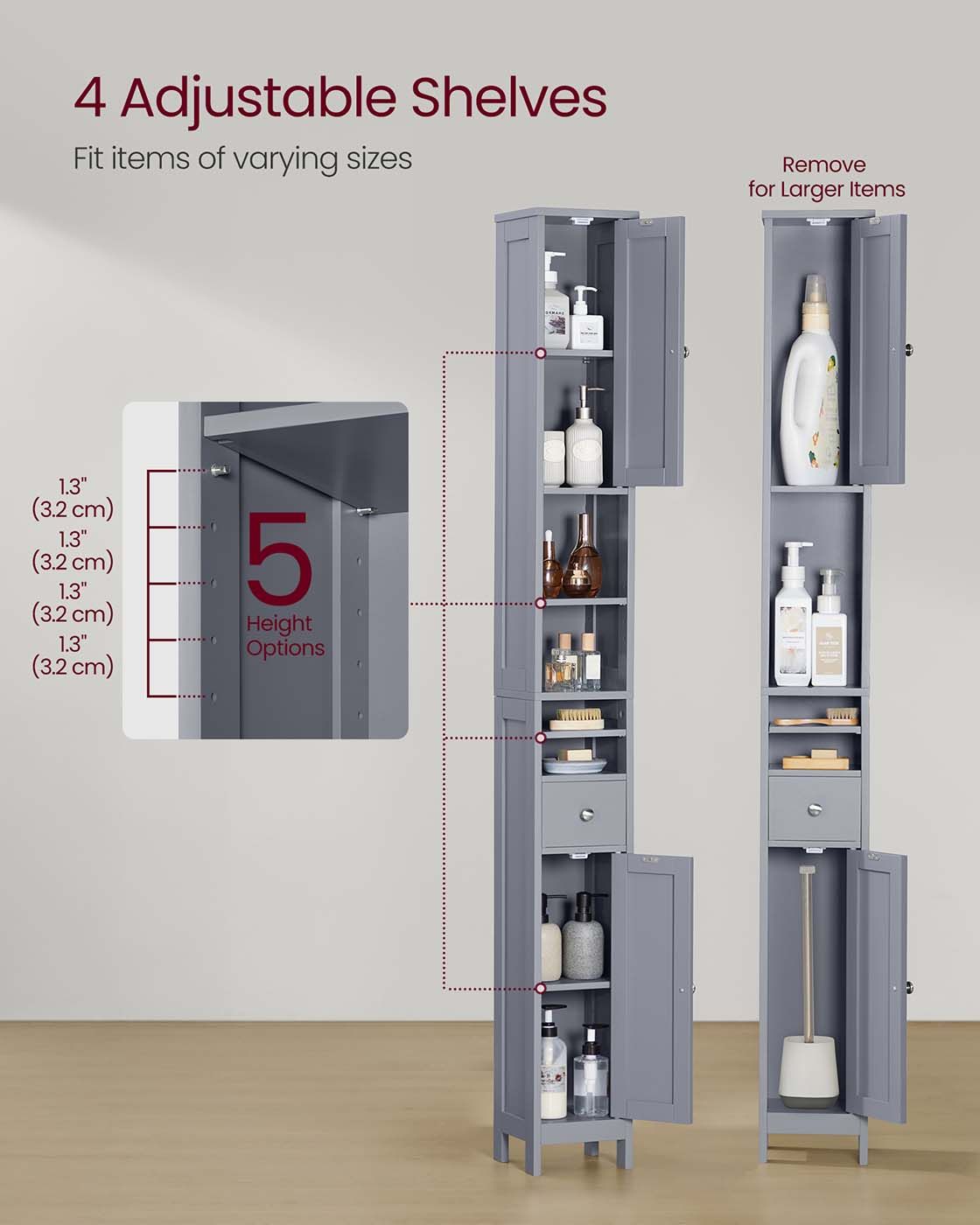 4 Adjustable Shelves

Fit items of varying sizes

Remove for Larger Items

1.3" (3.2 cm)
1.3" (3.2 cm)
1.3" (3.2 cm)
1.3" (3.2 cm)

5 Height Options