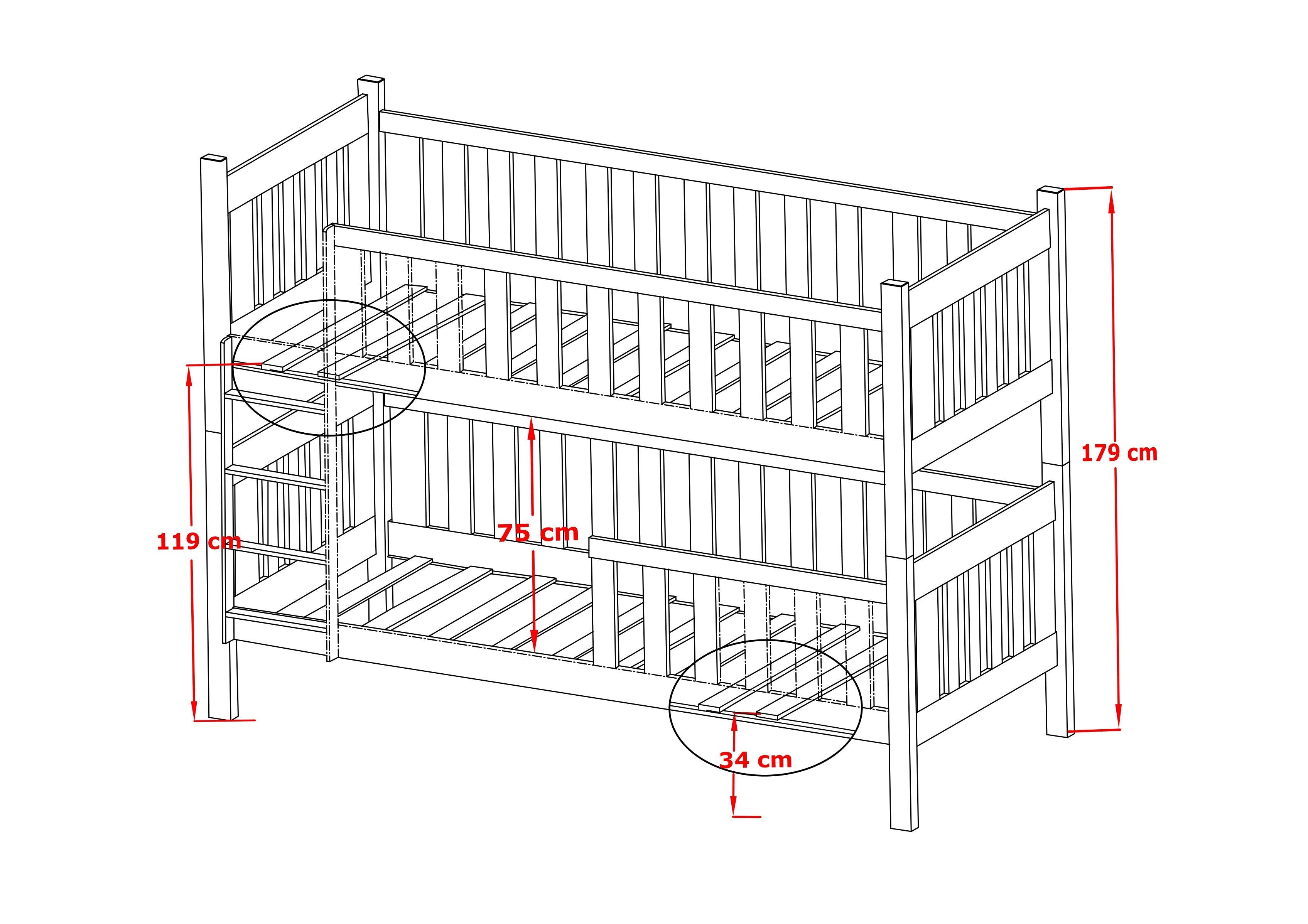 179 cm

119 cm

75 cm

34 cm