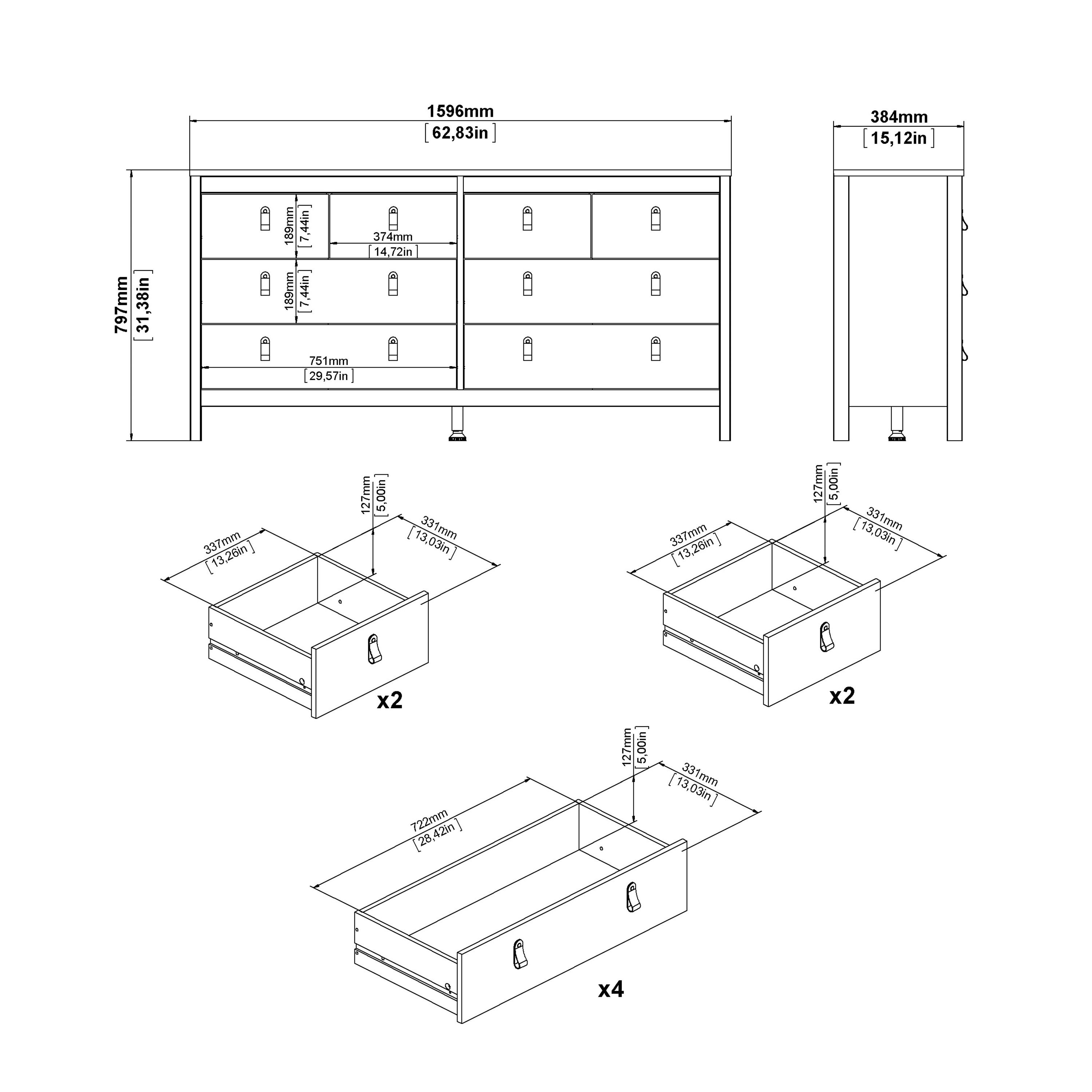 1596mm
[62,83in]

384mm
[15,12in]

797mm
[31,38in]

189mm
[7,44in]

374mm
[14,72in]

189mm
[7,44in]

751mm
[29,57in]

337mm
[13,26in]
127mm
[5,00in]
331mm
[13,03in]
x2

337mm
[13,26in]
127mm
[5,00in]
331mm
[13,03in]
x2

722mm
[28,42in]
127mm
[5,00in]
331mm
[13,03in]
x4